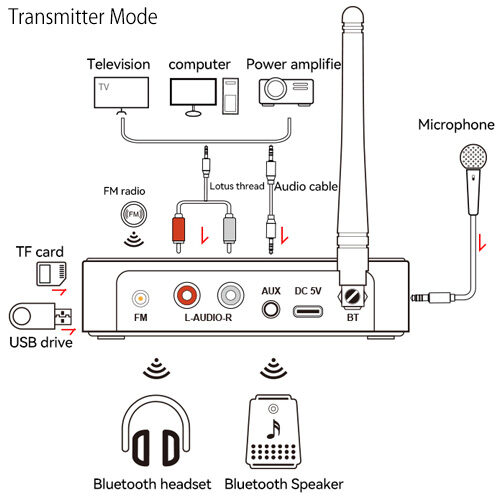 Transmitter Mode

Television
TV
computer
Power amplifie

Microphone

FM radio
FM
Lotus thread
Audio cable

TF card
USB drive

FM
L-AUDIO-R
AUX
DC 5V
BT

Bluetooth headset
Bluetooth Speaker