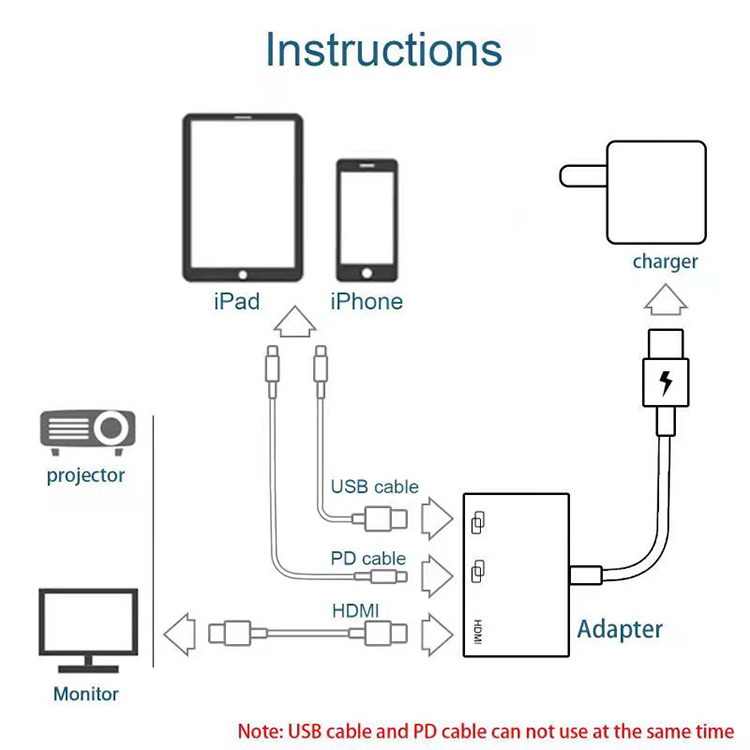 Instructions

iPad

iPhone

charger

projector

USB cable

PD cable

HDMI

HDMI

Adapter

Monitor

Note: USB cable and PD cable can not use at the same time