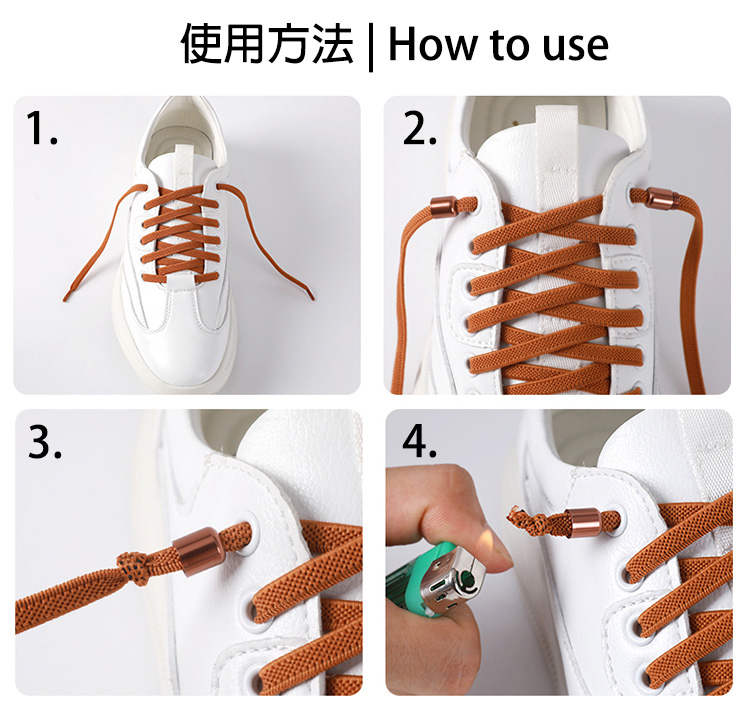 使用方法 | How to use

1.

2.

3.

4.